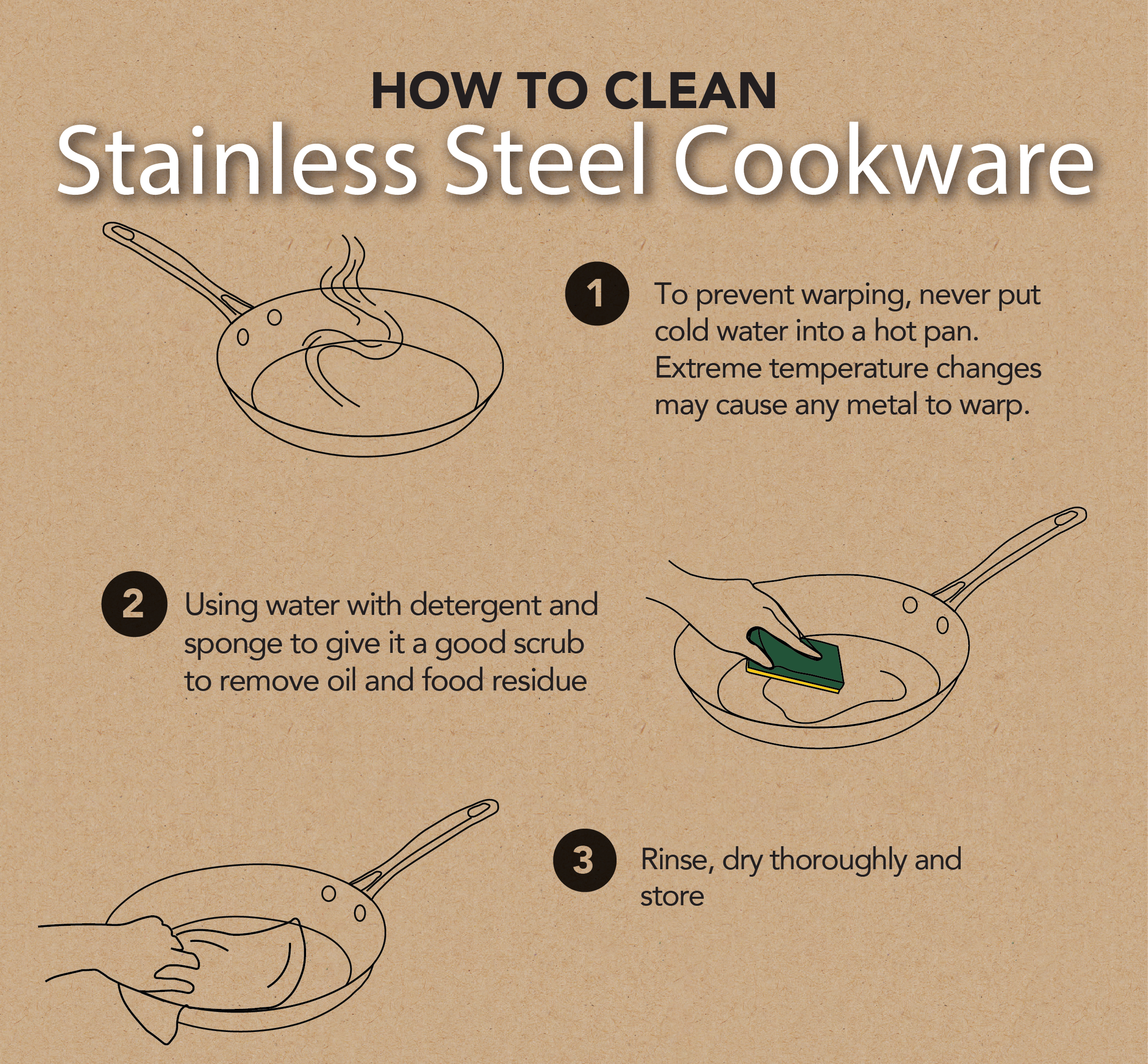 HOW TO CLEAN
Stainless Steel Cookware

1 To prevent warping, never put cold water into a hot pan. Extreme temperature changes may cause any metal to warp.

2 Using water with detergent and sponge to give it a good scrub to remove oil and food residue

3 Rinse, dry thoroughly and store