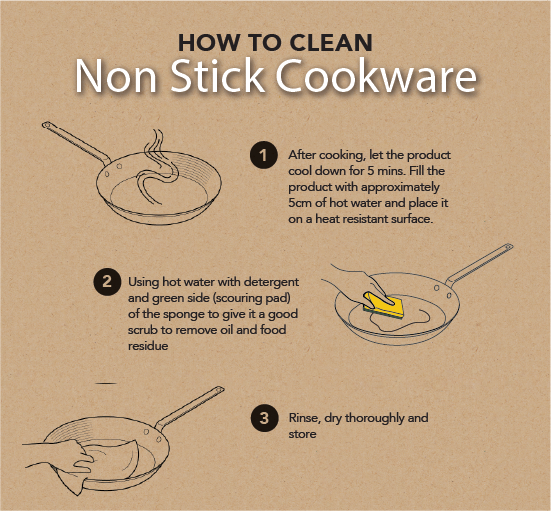 HOW TO CLEAN
Non Stick Cookware

1 After cooking, let the product cool down for 5 mins. Fill the product with approximately 5cm of hot water and place it on a heat resistant surface.

2 Using hot water with detergent and green side (scouring pad) of the sponge to give it a good scrub to remove oil and food residue

3 Rinse, dry thoroughly and store